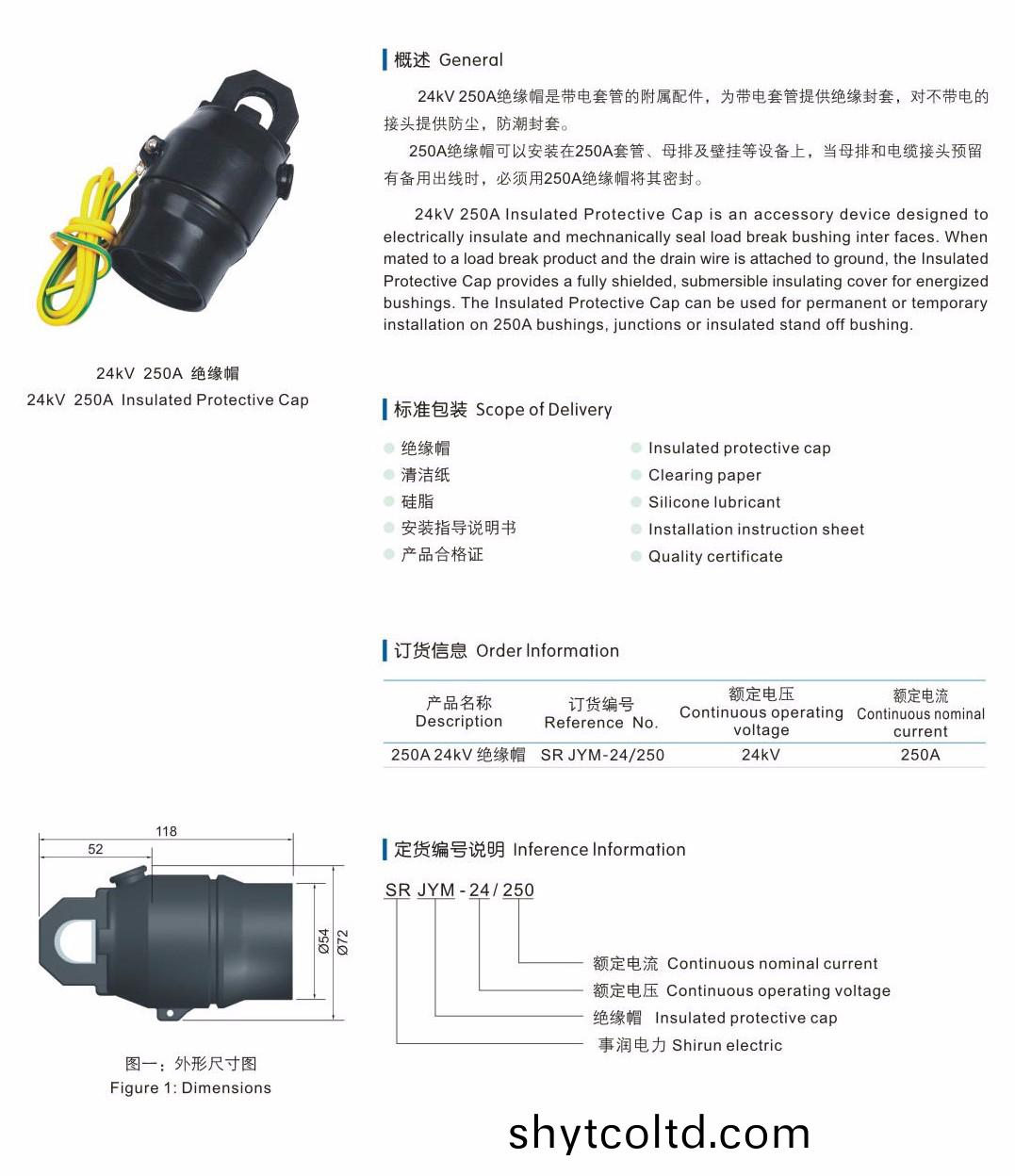 24kV 250A 绝缘帽
24kV 250A Insulated Protective Cap

概述 General

24kV 250A绝缘帽是带电套管的附属配件，为带电套管提供绝缘封套，对不带电的接头提供防尘，防潮封套。

250A绝缘帽可以安装在250A套管、母排及壁挂等设备上，当母排和电缆接头预留有备用出线时，必须用250A绝缘帽将其密封。

24kV 250A Insulated Protective Cap is an accessory device designed to electrically insulate and mechnanically seal load break bushing inter faces. When mated to a load break product and the drain wire is attached to ground, the Insulated Protective Cap provides a fully shielded, submersible insulating cover for energized bushings. The Insulated Protective Cap can be used for permanent or temporary installation on 250A bushings, junctions or insulated stand off bushing.

标准包装 Scope of Delivery

绝缘帽
清洁纸
硅脂
安装指导说明书
产品合格证

Insulated protective cap
Clearing paper
Silicone lubricant
Installation instruction sheet
Quality certificate

订货信息 Order Information

| 产品名称 Description | 订货编号 Reference No. | 额定电压 Continuous operating voltage | 额定电流 Continuous nominal current |
|---|---|---|---|
| 250A 24kV 绝缘帽 | SR JYM-24/250 | 24kV | 250A |

118
52
Ø54
Ø72

图一：外形尺寸图
Figure 1: Dimensions

定货编号说明 Inference Information

SR JYM - 24 / 250

额定电流 Continuous nominal current
额定电压 Continuous operating voltage
绝缘帽 Insulated protective cap
事润电力 Shirun electric

shytcoltd.com